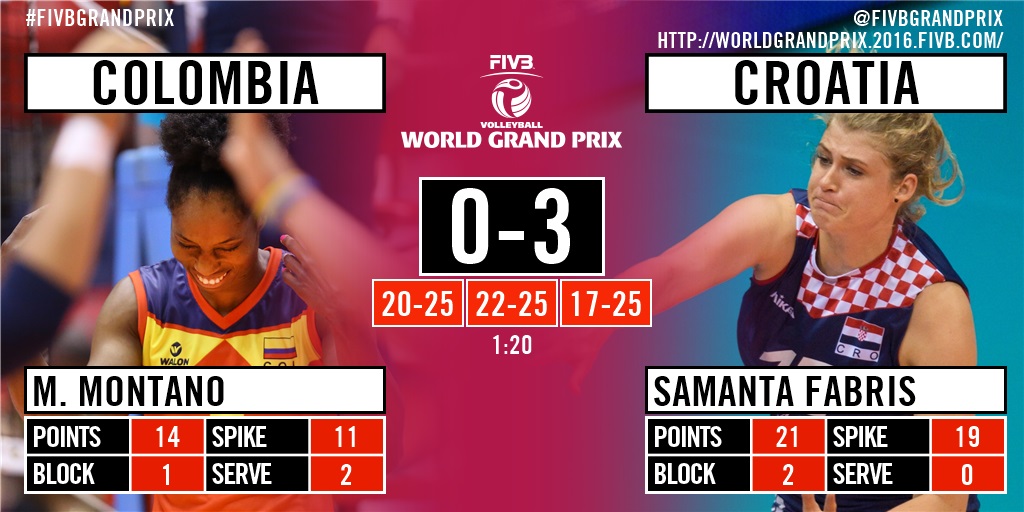 #FIVBGRANDPRIX

@FIVBGRANDPRIX
HTTP://WORLDGRANDPRIX.2016.FIVB.COM/

COLOMBIA

FIVB
VOLLEYBALL
WORLD GRAND PRIX

CROATIA

0-3

20-25 22-25 17-25

1:20

WALON

CRO

M. MONTANO

| POINTS | 14 | SPIKE | 11 |
|---|---|---|---|
| BLOCK | 1 | SERVE | 2 |

SAMANTA FABRIS

| POINTS | 21 | SPIKE | 19 |
|---|---|---|---|
| BLOCK | 2 | SERVE | 0 |